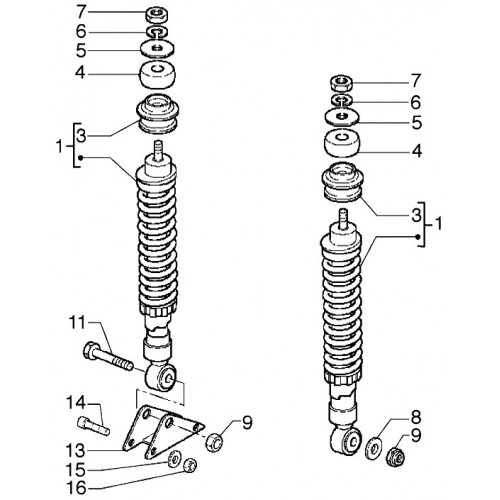 7
6
5
4
3
1
11
14
13
15
16
9
7
6
5
4
3
1
8
9